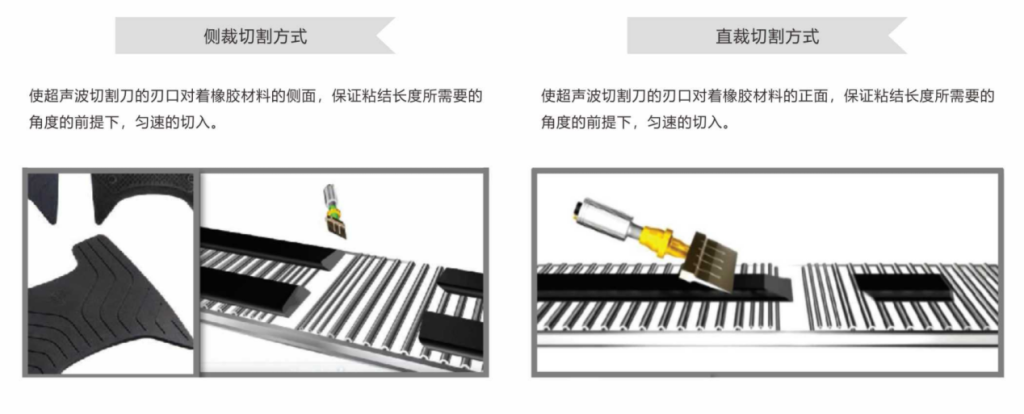 侧裁切割方式

使超声波切割刀的刃口对着橡胶材料的侧面，保证粘结长度所需要的角度的前提下，匀速的切入。

直裁切割方式

使超声波切割刀的刃口对着橡胶材料的正面，保证粘结长度所需要的角度的前提下，匀速的切入。